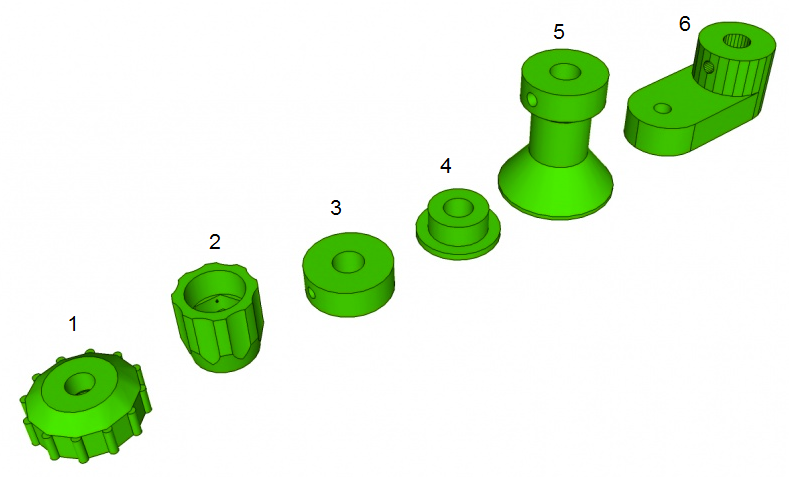 1

2

3

4

5

6